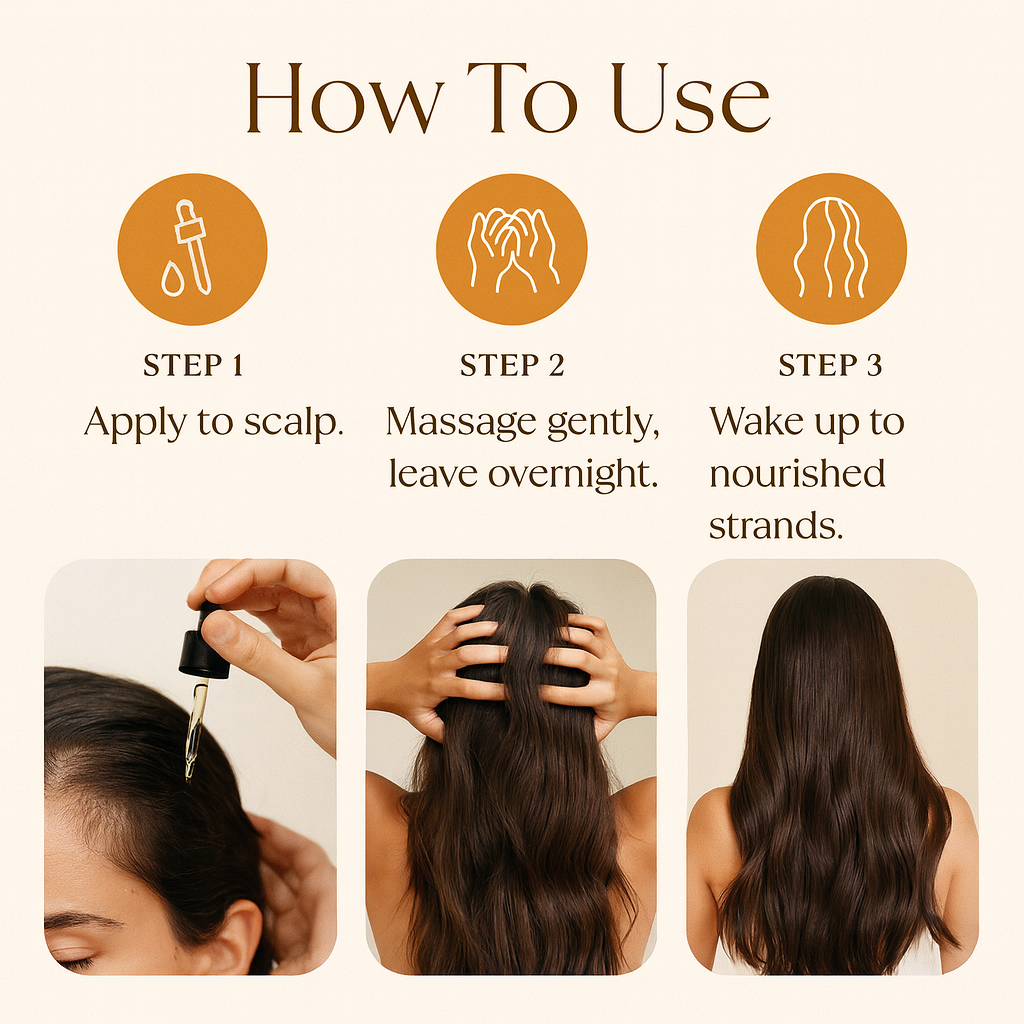 How To Use

STEP 1
Apply to scalp.

STEP 2
Massage gently, leave overnight.

STEP 3
Wake up to nourished strands.